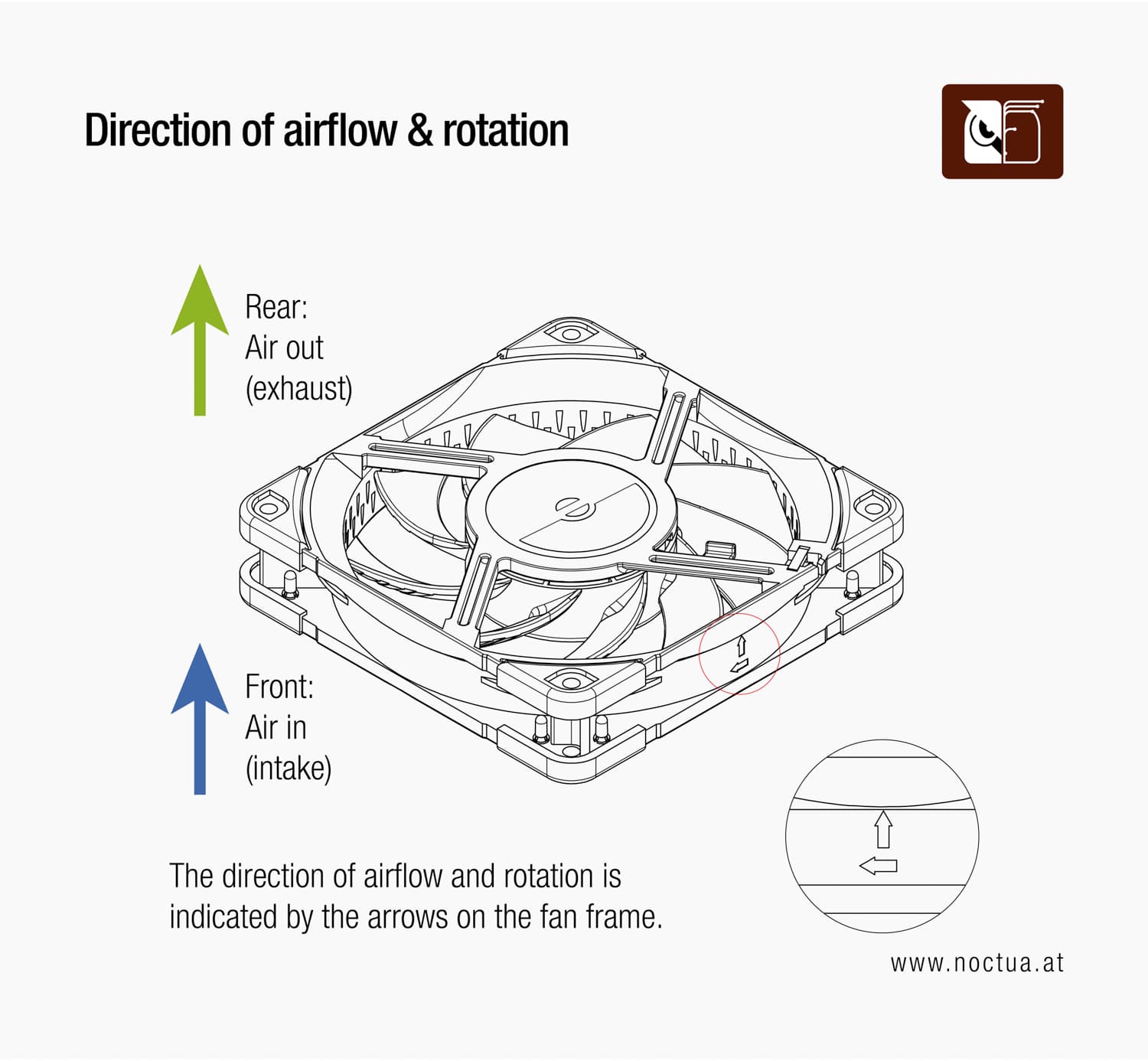 Direction of airflow & rotation

Rear:
Air out
(exhaust)

Front:
Air in
(intake)

The direction of airflow and rotation is indicated by the arrows on the fan frame.

www.noctua.at