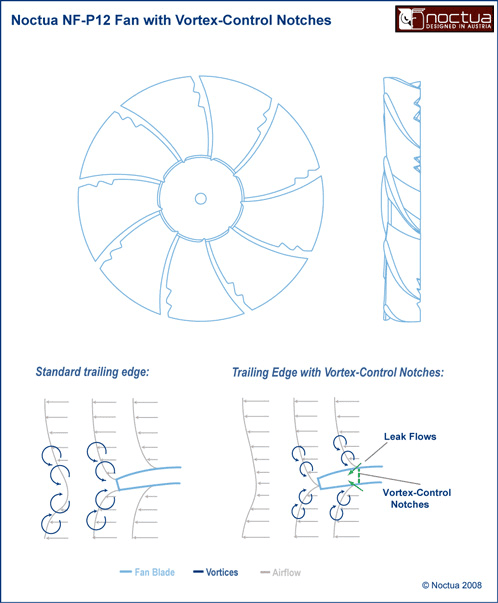 Noctua NF-P12 Fan with Vortex-Control Notches

noctua
DESIGNED IN AUSTRIA

Standard trailing edge:

Trailing Edge with Vortex-Control Notches:

Leak Flows

Vortex-Control Notches

Fan Blade Vortices Airflow

© Noctua 2008