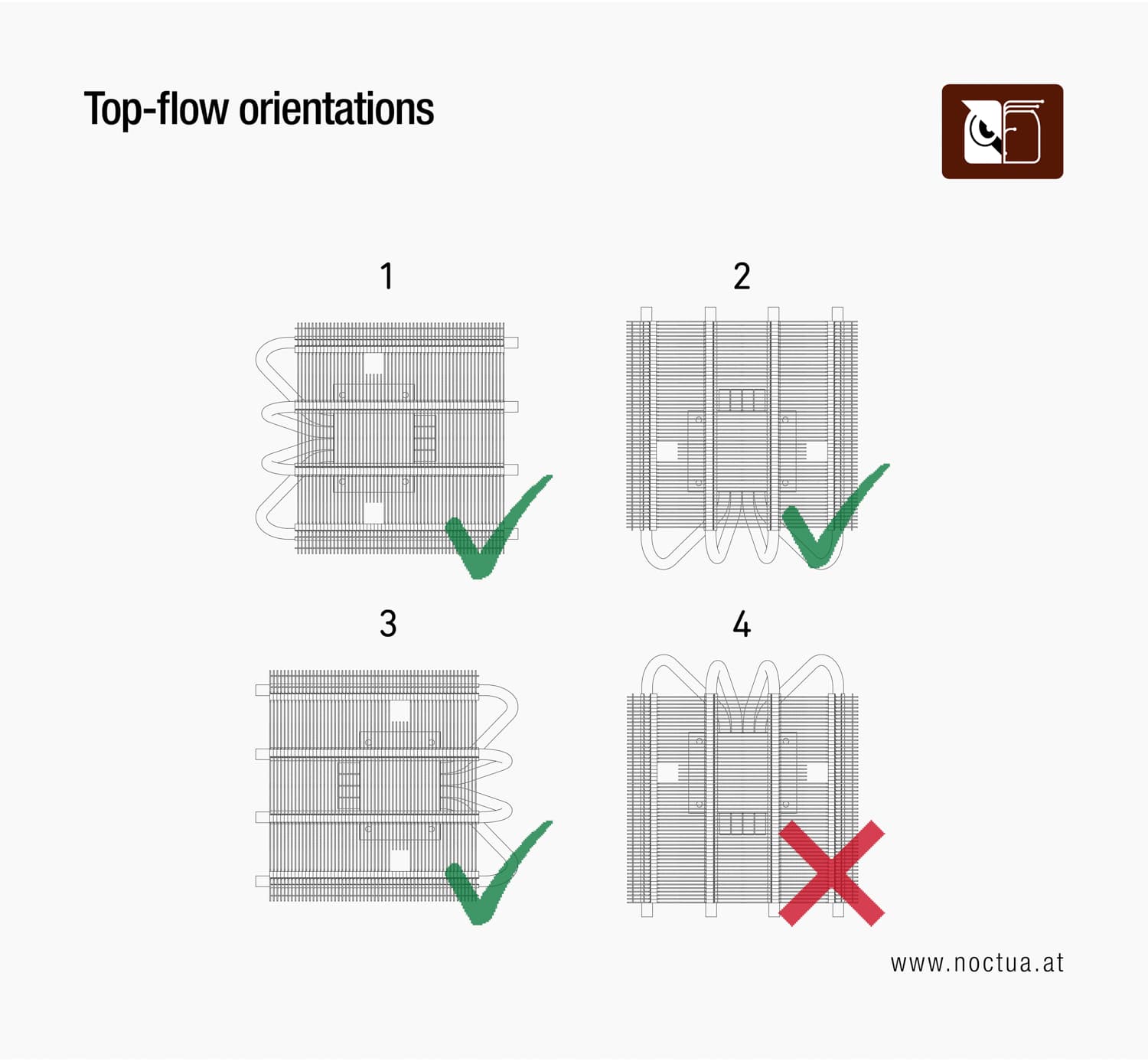 Top-flow orientations

1

2

3

4

www.noctua.at