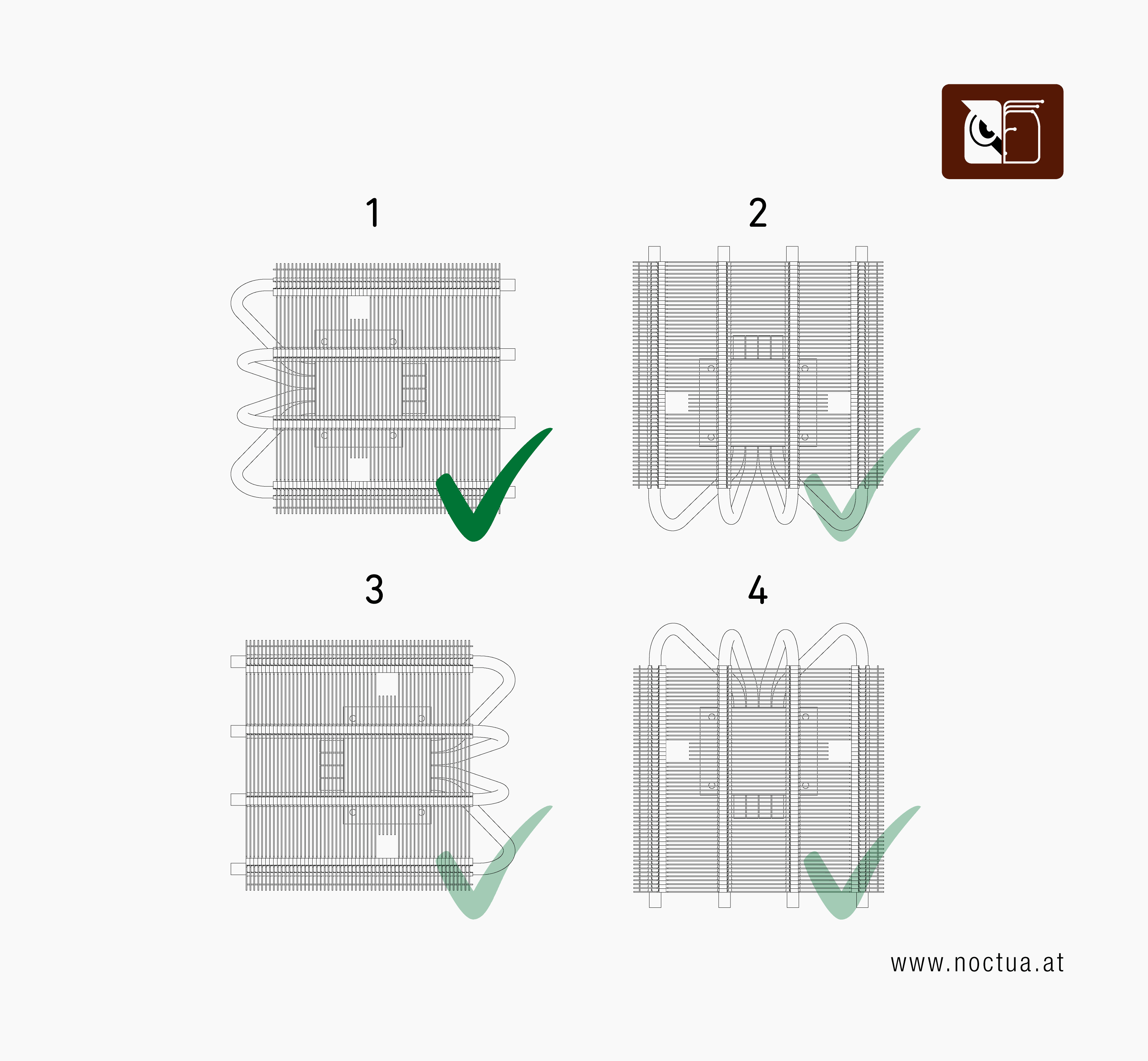 1

2

3

4

www.noctua.at